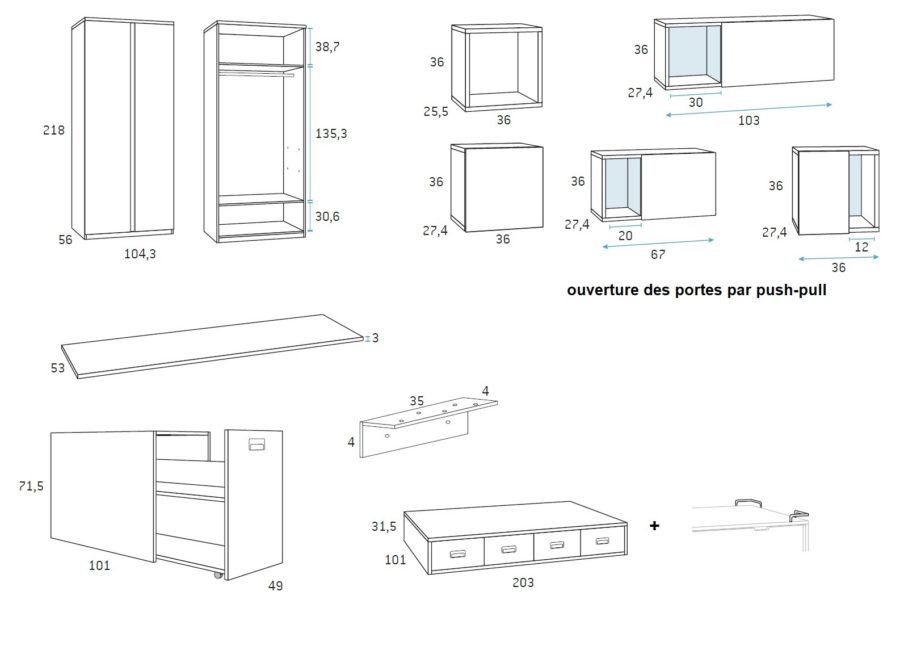 218
56
104,3
38,7
135,3
30,6

36
25,5
36

36
27,4
30
103

36
27,4
36

36
27,4
20
67

36
27,4
12
36

ouverture des portes par push-pull

53
3

35
4
4

71,5
101
49

31,5
101
203
+